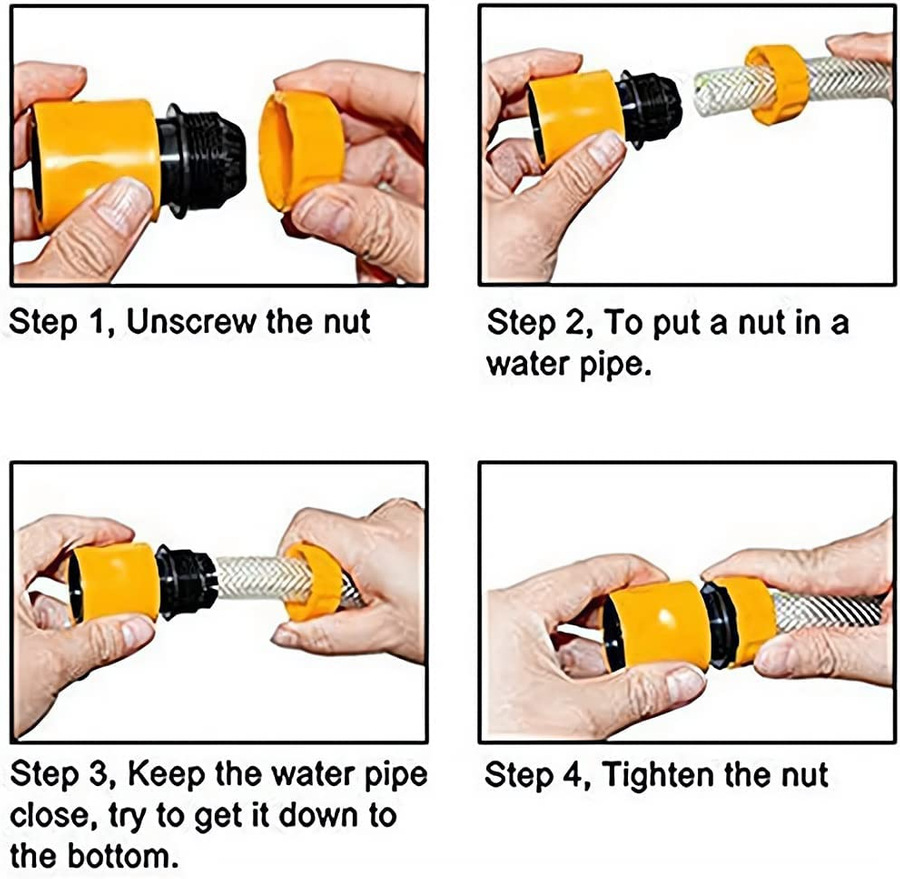 Step 1, Unscrew the nut

Step 2, To put a nut in a water pipe.

Step 3, Keep the water pipe close, try to get it down to the bottom.

Step 4, Tighten the nut